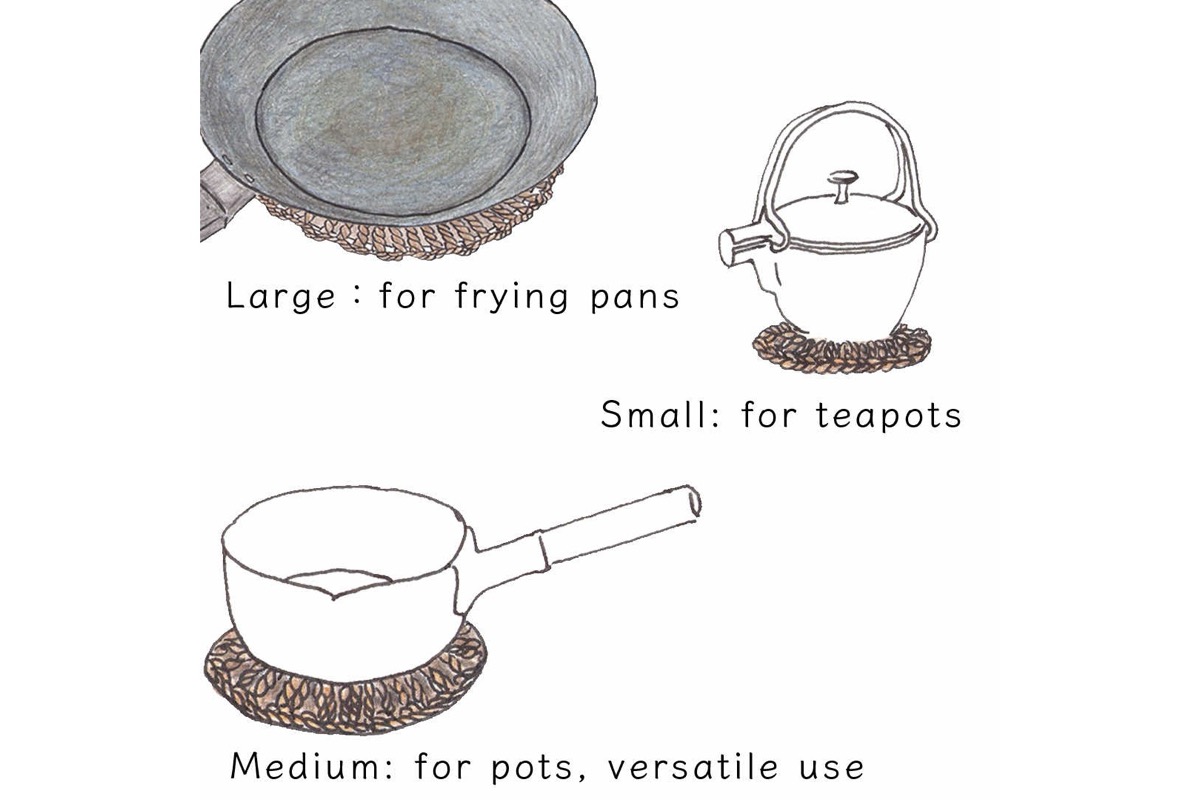 Large : for frying pans

Small: for teapots

Medium: for pots, versatile use